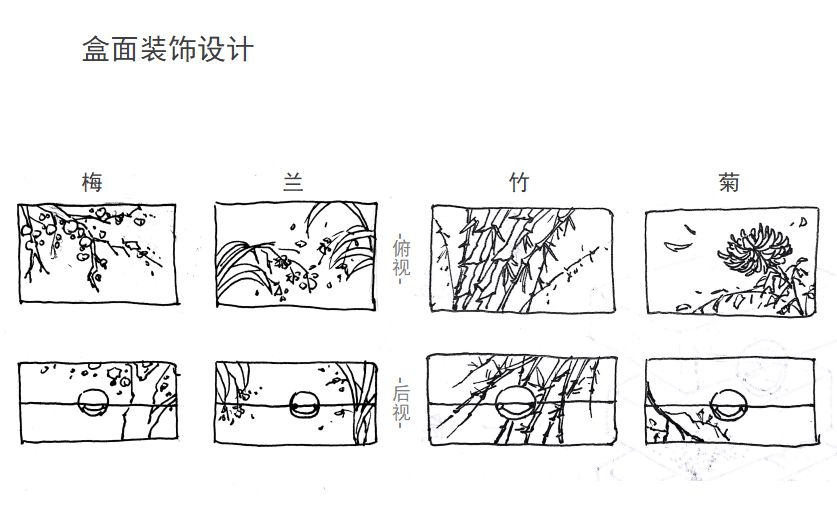 盒面装饰设计

梅　兰　竹　菊

俯视

后视